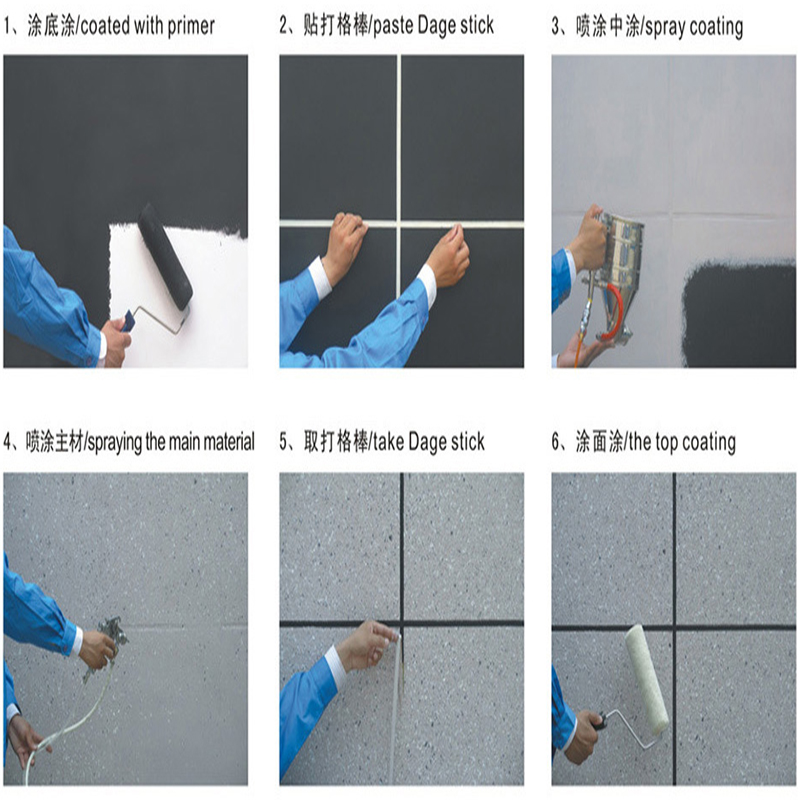 1、涂底涂/coated with primer

2、贴打格棒/paste Dage stick

3、喷涂中涂/spray coating

4、喷涂主材/spraying the main material

5、取打格棒/take Dage stick

6、涂面涂/the top coating